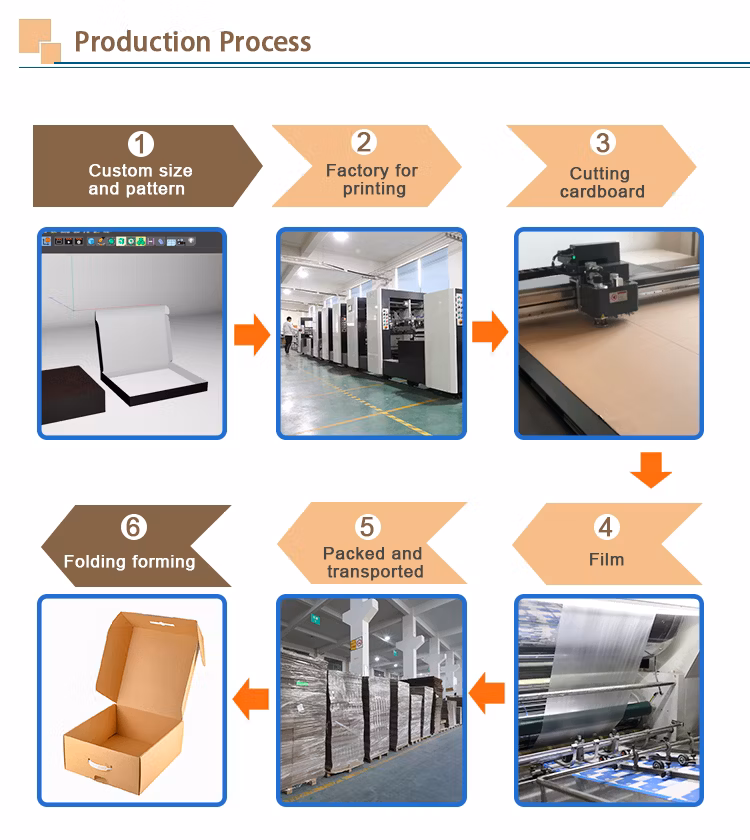 Production Process

1
Custom size and pattern

2
Factory for printing

3
Cutting cardboard

4
Film

5
Packed and transported

6
Folding forming